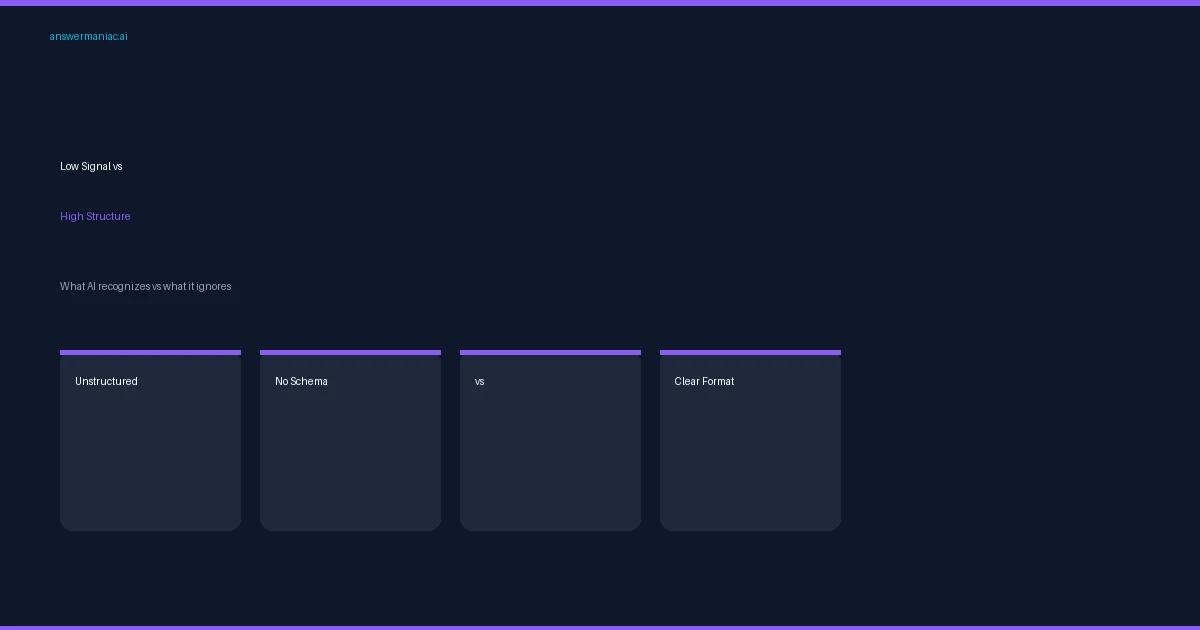 answermaniac.ai

Low Signal vs

High Structure

What AI recognizes vs what it ignores

Unstructured

No Schema

vs

Clear Format