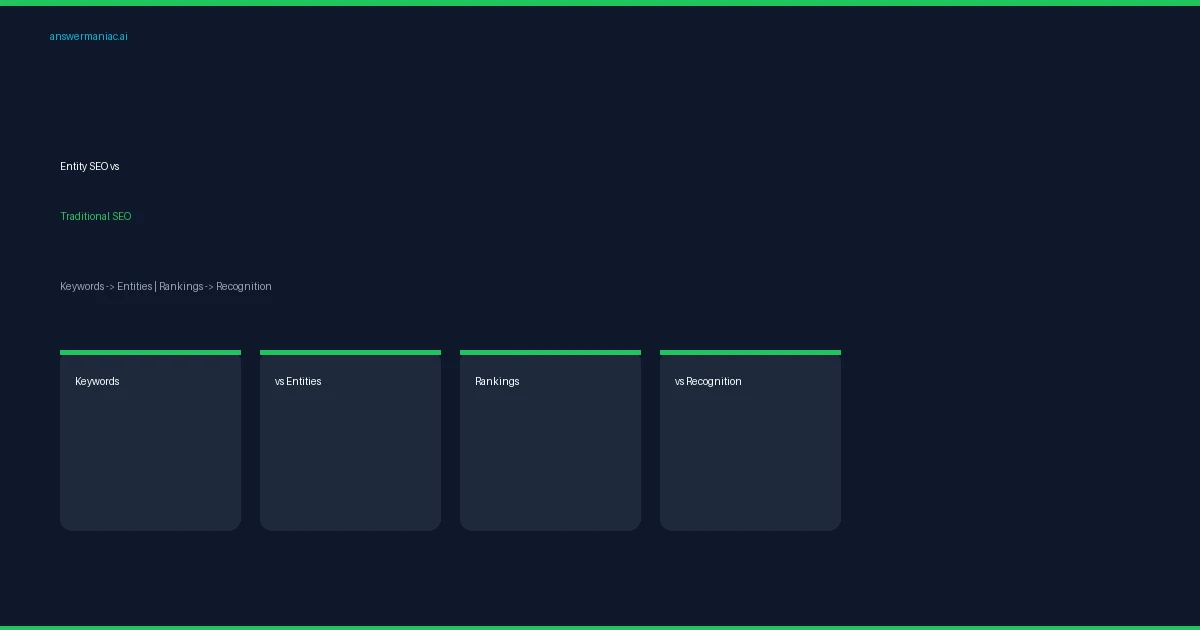 answermaniac.ai

Entity SEO vs

Traditional SEO

Keywords -> Entities | Rankings -> Recognition

Keywords

vs Entities

Rankings

vs Recognition