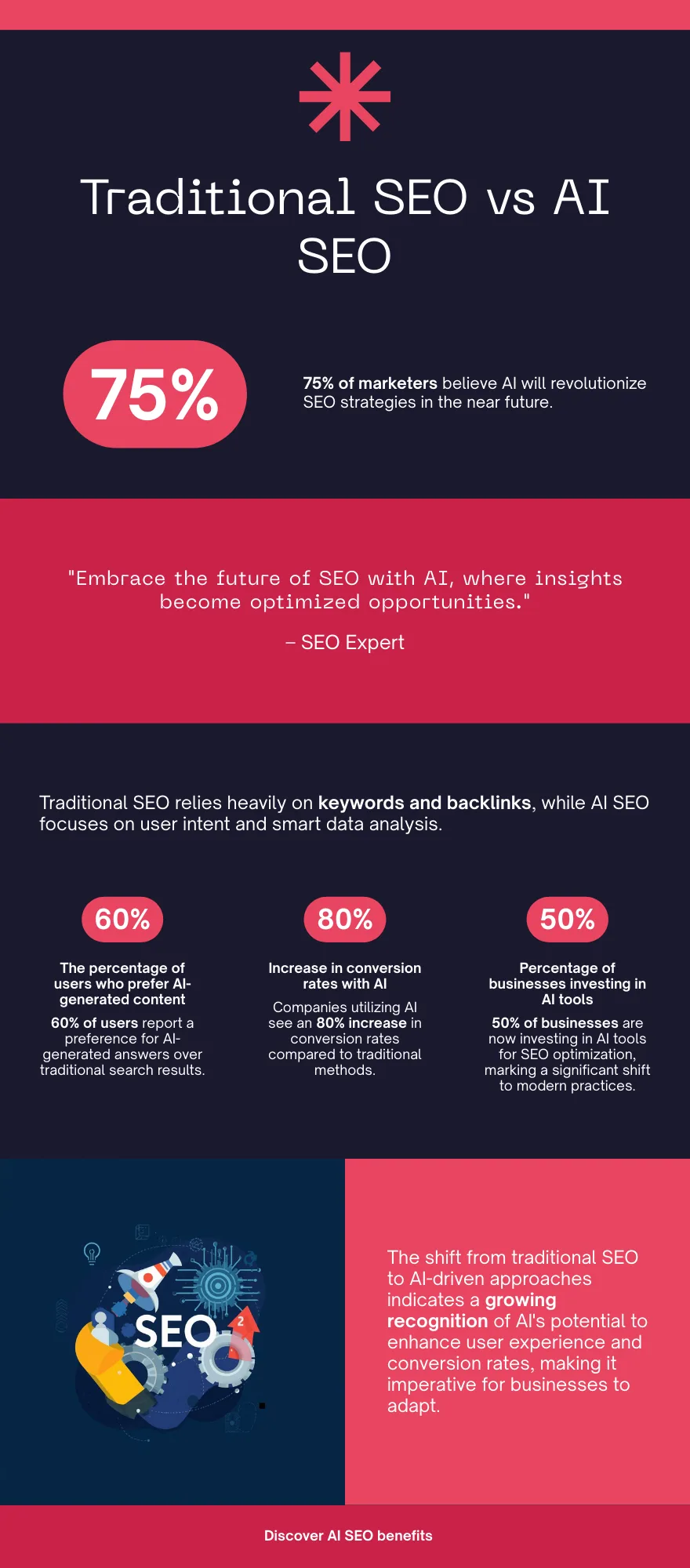 Traditional SEO vs AI SEO

75%

75% of marketers believe AI will revolutionize SEO strategies in the near future.

"Embrace the future of SEO with AI, where insights become optimized opportunities."

– SEO Expert

Traditional SEO relies heavily on keywords and backlinks, while AI SEO focuses on user intent and smart data analysis.

60%

The percentage of users who prefer AI-generated content

60% of users report a preference for AI-generated answers over traditional search results.

80%

Increase in conversion rates with AI

Companies utilizing AI see an 80% increase in conversion rates compared to traditional methods.

50%

Percentage of businesses investing in AI tools

50% of businesses are now investing in AI tools for SEO optimization, marking a significant shift to modern practices.

SEO

2

The shift from traditional SEO to AI-driven approaches indicates a growing recognition of AI's potential to enhance user experience and conversion rates, making it imperative for businesses to adapt.

Discover AI SEO benefits